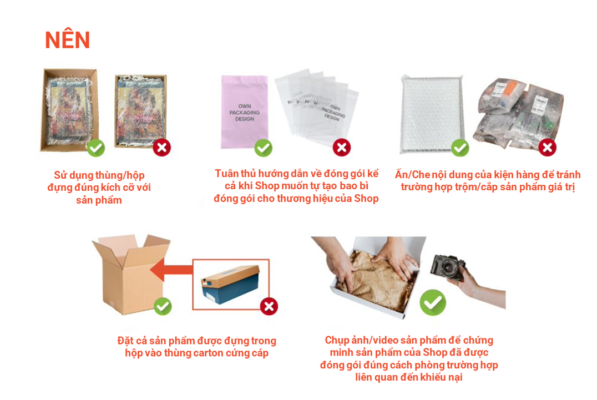 NÊN

OWN PACKAGING DESIGN

OWN PACKAGING DESIGN

Sử dụng thùng/hộp đựng đúng kích cỡ với sản phẩm

Tuân thủ hướng dẫn về đóng gói kể cả khi Shop muốn tự tạo bao bì đóng gói cho thương hiệu của Shop

Ẩn/Che nội dung của kiện hàng để tránh trường hợp trộm/cắp sản phẩm giá trị

Đặt cả sản phẩm được đựng trong hộp vào thùng carton cứng cáp

Chụp ảnh/video sản phẩm để chứng minh sản phẩm của Shop đã được đóng gói đúng cách phòng trường hợp liên quan đến khiếu nại